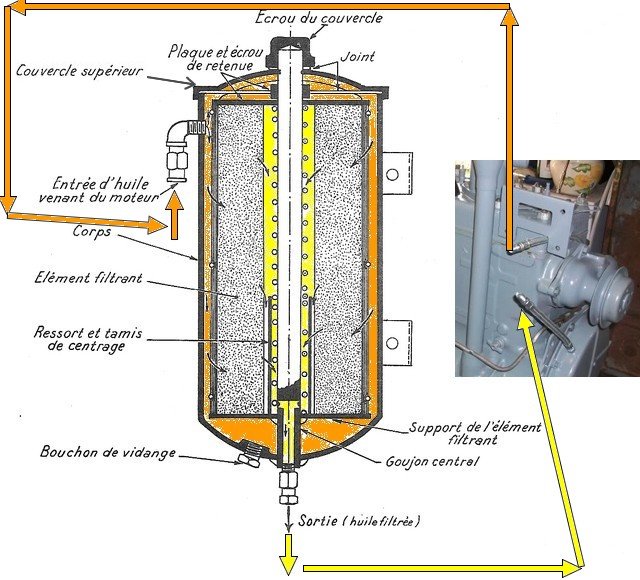 Ecrou du couvercle

Plaque et écrou de retenue

Joint

Couvercle supérieur

Entrée d'huile venant du moteur

Corps

Elément filtrant

Ressort et tamis de centrage

Support de l'élément filtrant

Bouchon de vidange

Goujon central

Sortie (huile filtrée)