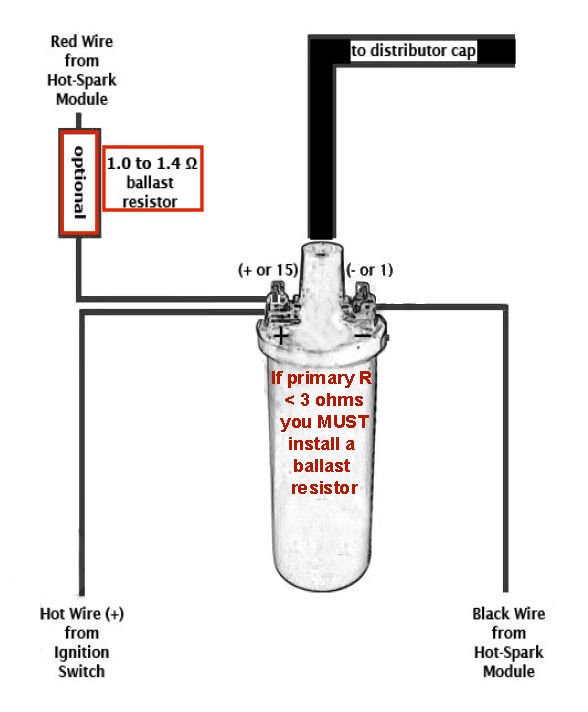 Red Wire from Hot-Spark Module

to distributor cap

optional

1.0 to 1.4 Ω ballast resistor

(+ or 15)

(- or 1)

+

−

If primary R < 3 ohms you MUST install a ballast resistor

Hot Wire (+) from Ignition Switch

Black Wire from Hot-Spark Module