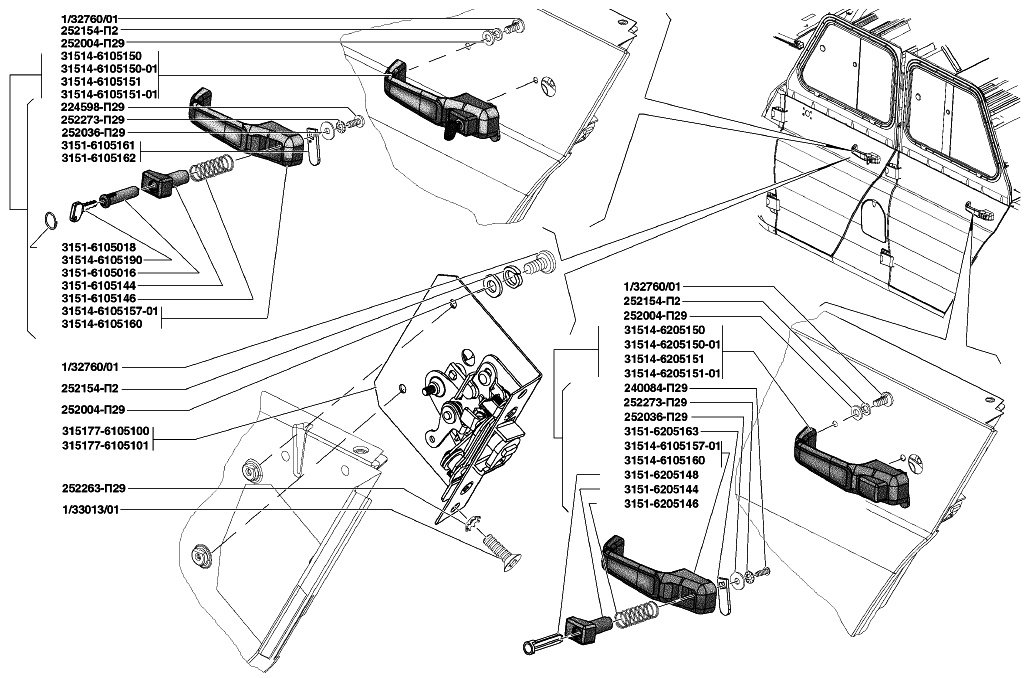 1/32760/01
252154-П2
252004-П29
31514-6105150
31514-6105150-01
31514-6105151
31514-6105151-01
224598-П29
252273-П29
252036-П29
3151-6105161
3151-6105162
3151-6105018
31514-6105190
3151-6105016
3151-6105144
3151-6105146
31514-6105157-01
31514-6105160
1/32760/01
252154-П2
252004-П29
315177-6105100
315177-6105101
252263-П29
1/33013/01
1/32760/01
252154-П2
252004-П29
31514-6205150
31514-6205150-01
31514-6205151
31514-6205151-01
240084-П29
252273-П29
252036-П29
3151-6205163
31514-6105157-01
31514-6105160
3151-6205148
3151-6205144
3151-6205146